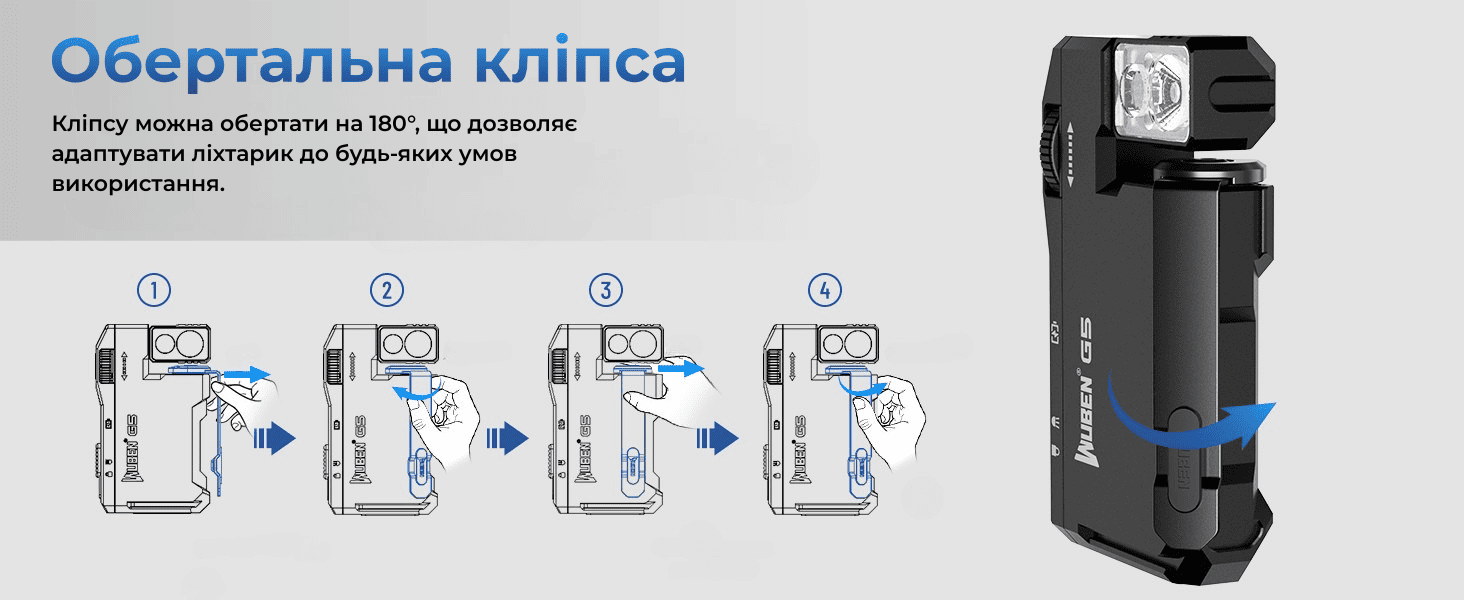 Обертальна кліпса

Кліпсу можна обертати на 180°, що дозволяє адаптувати ліхтарик до будь-яких умов використання.

1

WUBEN G5

2

WUBEN G5

3

WUBEN G5

4

WUBEN G5

WUBEN® G5